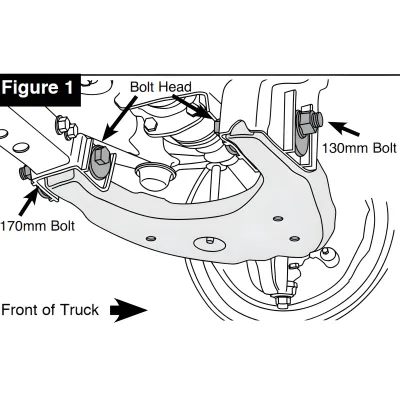 Figure 1

Bolt Head

130mm Bolt

170mm Bolt

Front of Truck