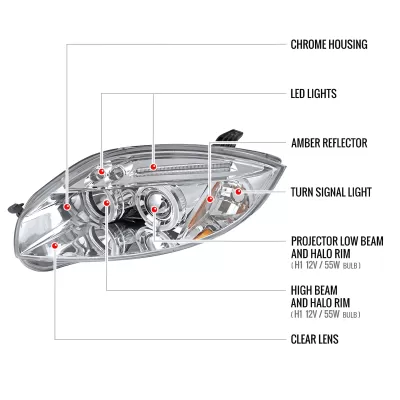 CHROME HOUSING

LED LIGHTS

AMBER REFLECTOR

TURN SIGNAL LIGHT

PROJECTOR LOW BEAM AND HALO RIM
( H1 12V / 55W BULB )

HIGH BEAM AND HALO RIM
( H1 12V / 55W BULB )

CLEAR LENS