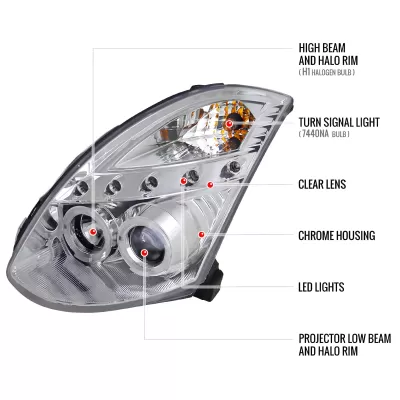 HIGH BEAM
AND HALO RIM
( H1 HALOGEN BULB )

TURN SIGNAL LIGHT
( 7440NA BULB )

CLEAR LENS

CHROME HOUSING

LED LIGHTS

PROJECTOR LOW BEAM
AND HALO RIM