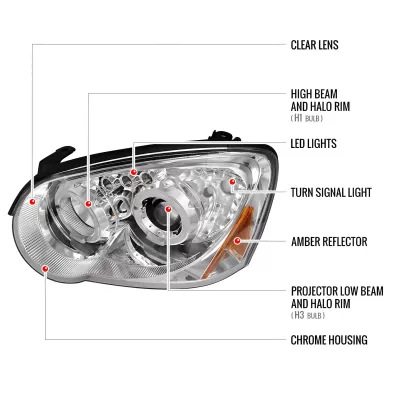 CLEAR LENS

HIGH BEAM AND HALO RIM
( H1 BULB )

LED LIGHTS

TURN SIGNAL LIGHT

AMBER REFLECTOR

PROJECTOR LOW BEAM AND HALO RIM
( H3 BULB )

CHROME HOUSING