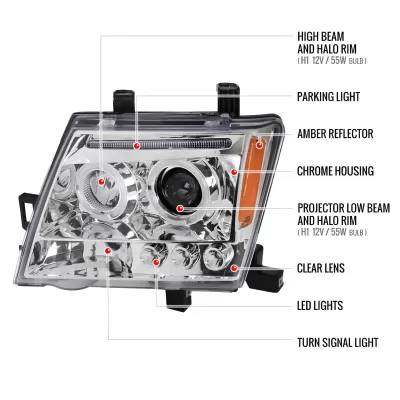 HIGH BEAM AND HALO RIM
( H1 12V / 55W BULB )

PARKING LIGHT

AMBER REFLECTOR

CHROME HOUSING

PROJECTOR LOW BEAM AND HALO RIM
( H1 12V / 55W BULB )

CLEAR LENS

LED LIGHTS

TURN SIGNAL LIGHT