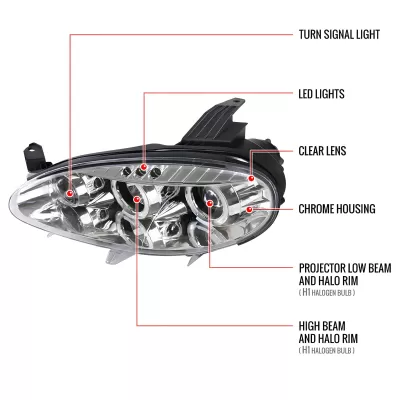 TURN SIGNAL LIGHT

LED LIGHTS

CLEAR LENS

CHROME HOUSING

PROJECTOR LOW BEAM AND HALO RIM
( H1 HALOGEN BULB )

HIGH BEAM AND HALO RIM
( H1 HALOGEN BULB )