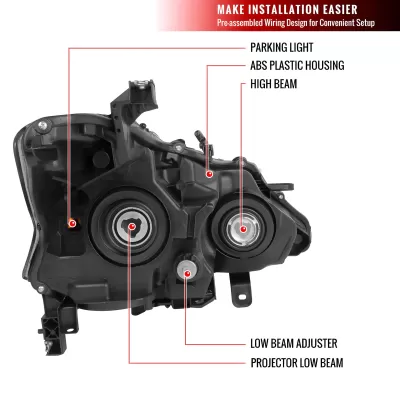 MAKE INSTALLATION EASIER
Pre-assembled Wiring Design for Convenient Setup

PARKING LIGHT
ABS PLASTIC HOUSING
HIGH BEAM

LOW BEAM ADJUSTER
PROJECTOR LOW BEAM